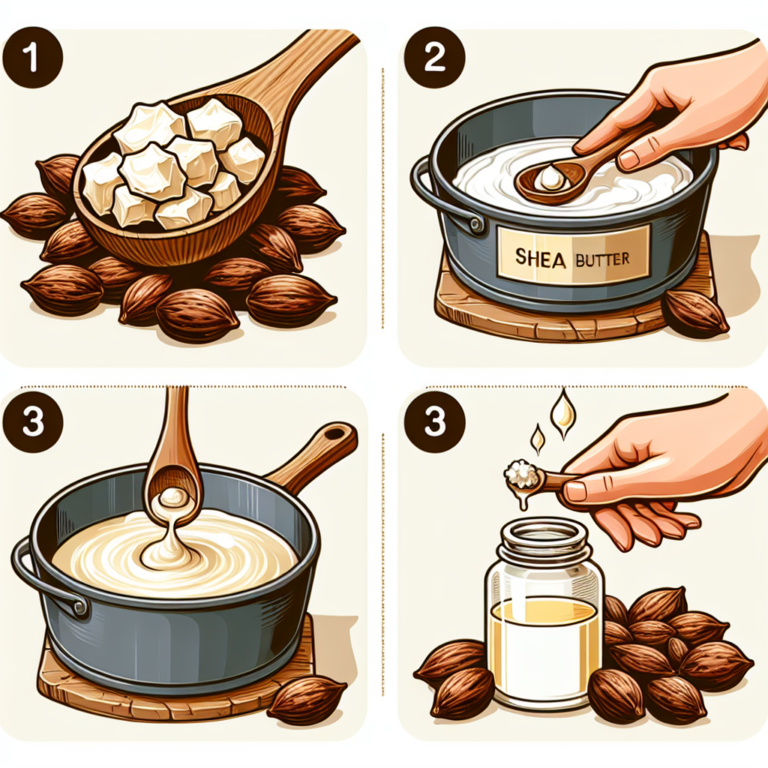 1

2

SHEA BUTTER

3

3